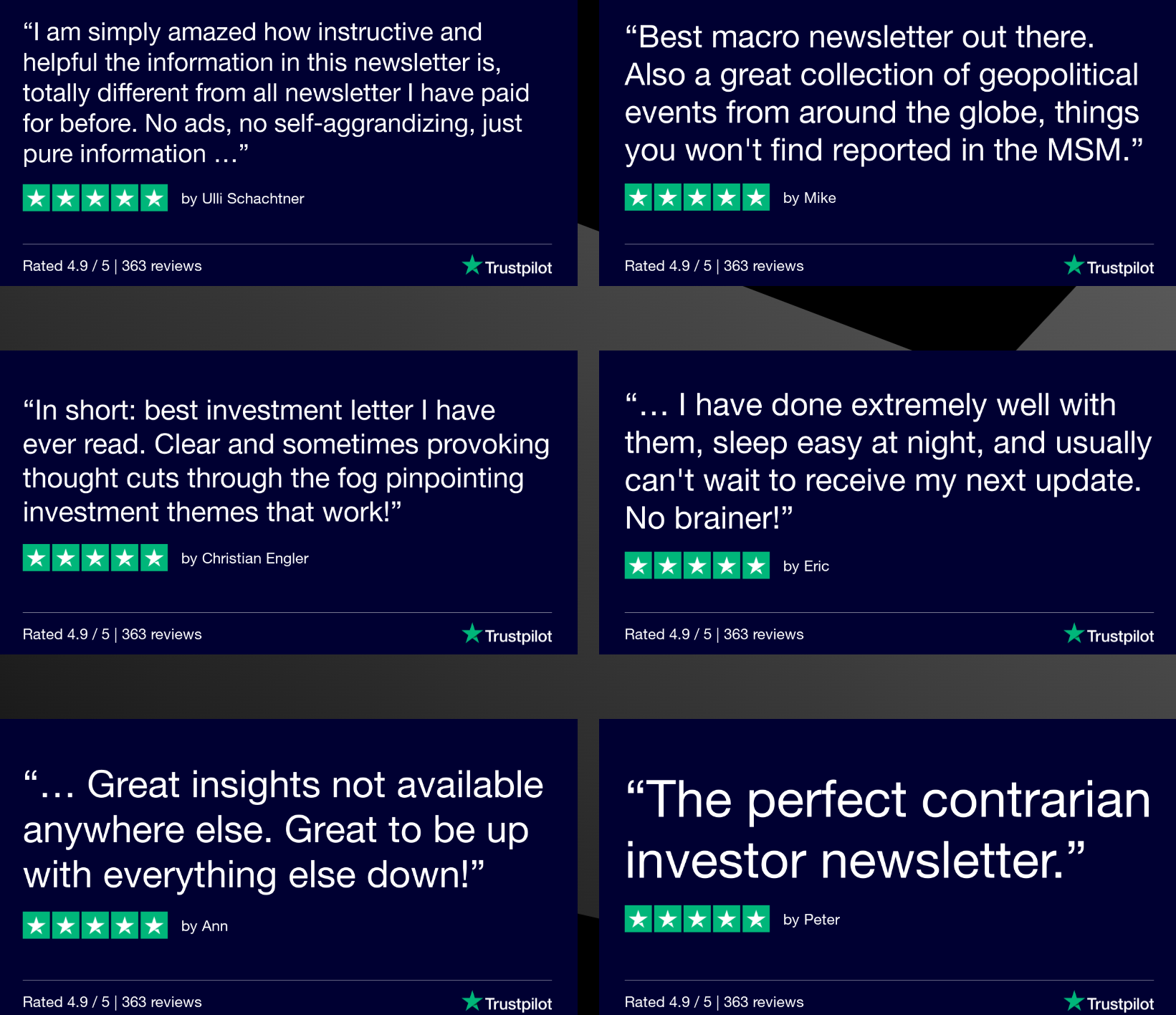 "I am simply amazed how instructive and helpful the information in this newsletter is, totally different from all newsletter I have paid for before. No ads, no self-aggrandizing, just pure information …"

by Ulli Schachtner

Rated 4.9 / 5 | 363 reviews

Trustpilot

"Best macro newsletter out there. Also a great collection of geopolitical events from around the globe, things you won't find reported in the MSM."

by Mike

Rated 4.9 / 5 | 363 reviews

Trustpilot

"In short: best investment letter I have ever read. Clear and sometimes provoking thought cuts through the fog pinpointing investment themes that work!"

by Christian Engler

Rated 4.9 / 5 | 363 reviews

Trustpilot

"… I have done extremely well with them, sleep easy at night, and usually can't wait to receive my next update. No brainer!"

by Eric

Rated 4.9 / 5 | 363 reviews

Trustpilot

"… Great insights not available anywhere else. Great to be up with everything else down!"

by Ann

Rated 4.9 / 5 | 363 reviews

Trustpilot

"The perfect contrarian investor newsletter."

by Peter

Rated 4.9 / 5 | 363 reviews

Trustpilot